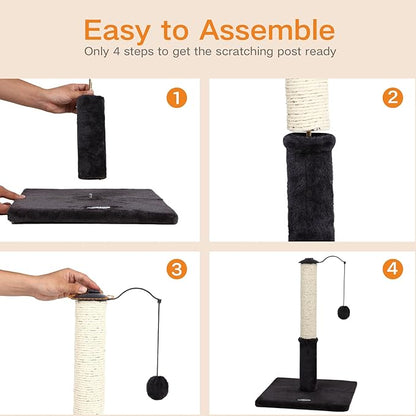 Easy to Assemble
Only 4 steps to get the scratching post ready

1

2

3

4