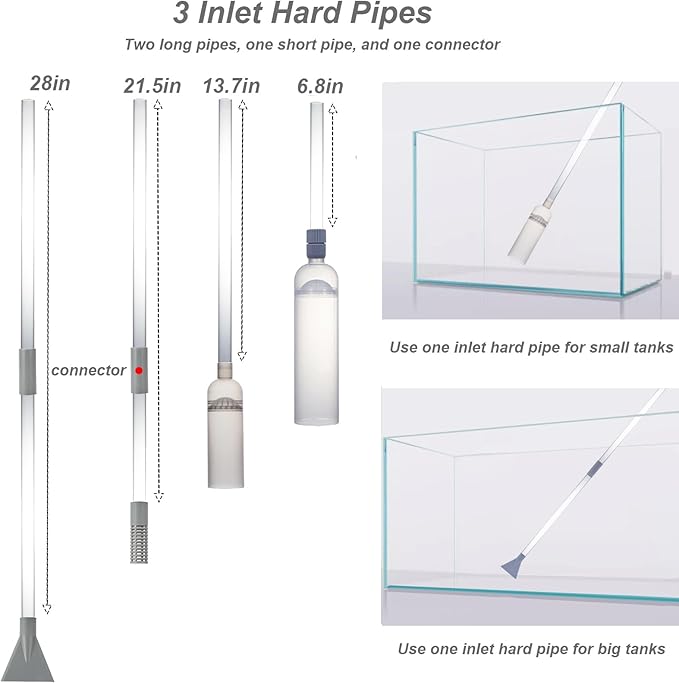 3 Inlet Hard Pipes

Two long pipes, one short pipe, and one connector

28in

21.5in

13.7in

6.8in

connector

Use one inlet hard pipe for small tanks

Use one inlet hard pipe for big tanks