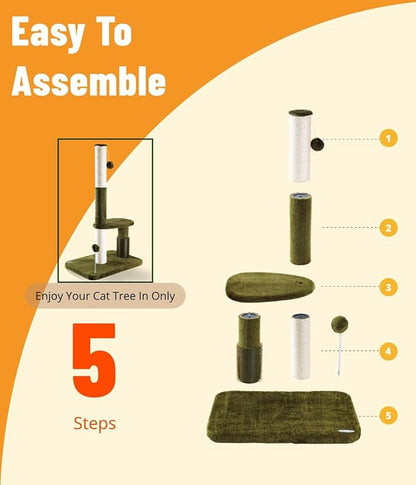 Easy To Assemble

Enjoy Your Cat Tree In Only

5

Steps

1

2

3

4

5