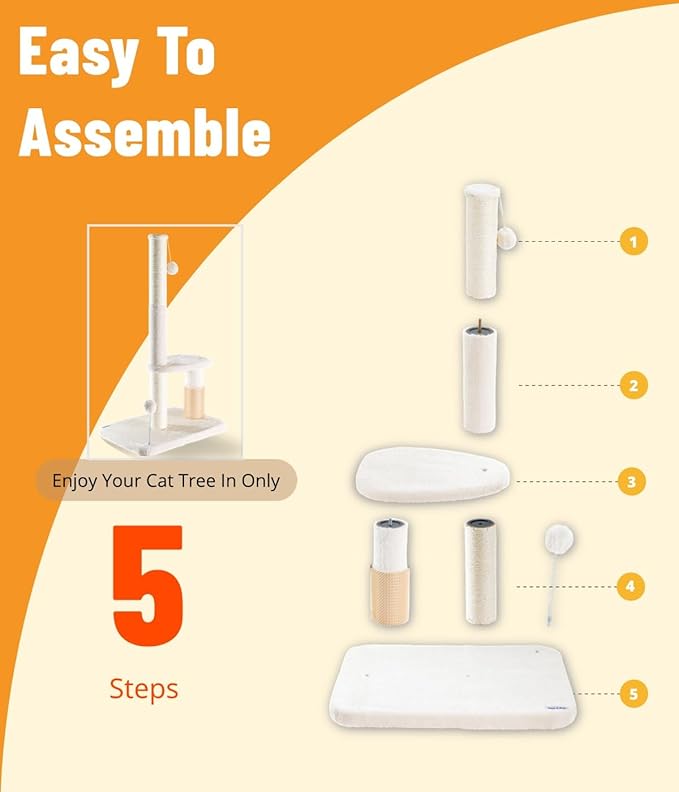 Easy To Assemble

Enjoy Your Cat Tree In Only

5

Steps

1

2

3

4

5