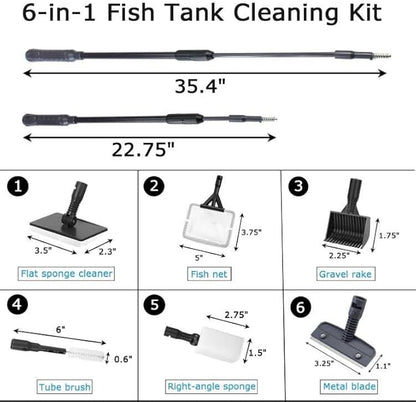 6-in-1 Fish Tank Cleaning Kit

35.4"

22.75"

1
3.5"
2.3"
Flat sponge cleaner

2
3.75"
5"
Fish net

3
1.75"
2.25"
Gravel rake

4
6"
0.6"
Tube brush

5
2.75"
1.5"
Right-angle sponge

6
3.25"
1.1"
Metal blade