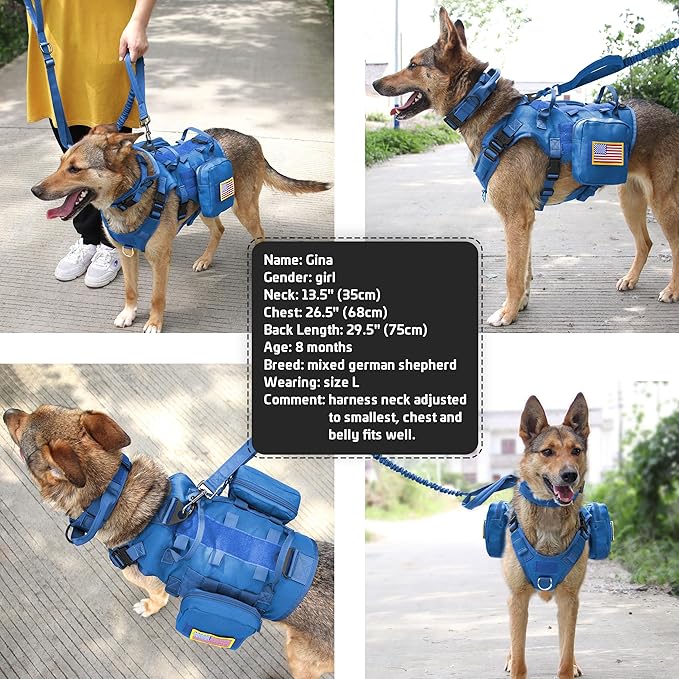 Name: Gina
Gender: girl
Neck: 13.5" (35cm)
Chest: 26.5" (68cm)
Back Length: 29.5" (75cm)
Age: 8 months
Breed: mixed german shepherd
Wearing: size L
Comment: harness neck adjusted to smallest, chest and belly fits well.