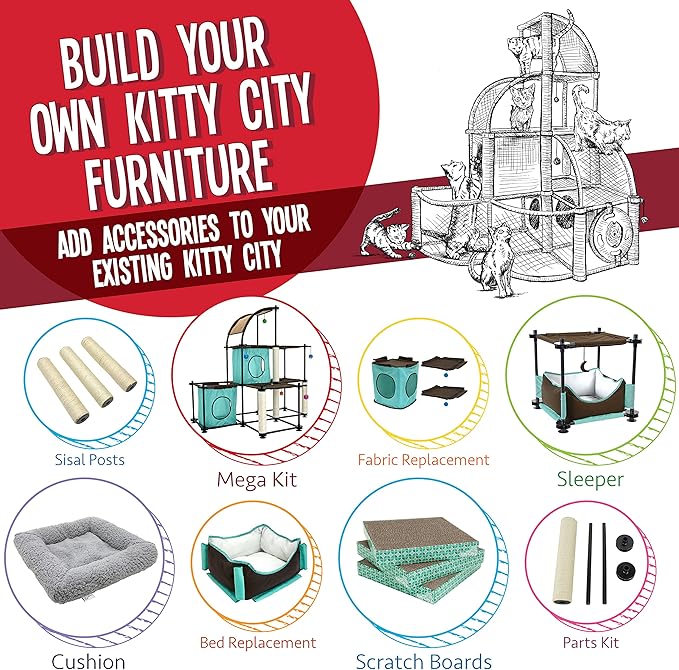 BUILD YOUR OWN KITTY CITY FURNITURE

ADD ACCESSORIES TO YOUR EXISTING KITTY CITY

Sisal Posts

Mega Kit

Fabric Replacement

Sleeper

Cushion

Bed Replacement

Scratch Boards

Parts Kit