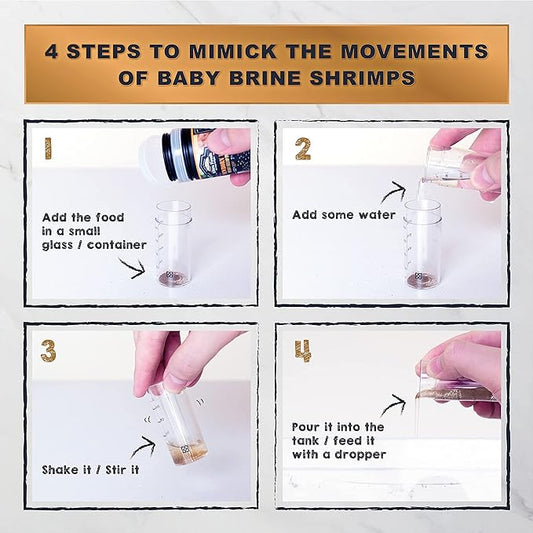 4 STEPS TO MIMICK THE MOVEMENTS OF BABY BRINE SHRIMPS

1

Add the food in a small glass / container

2

Add some water

3

Shake it / Stir it

4

Pour it into the tank / feed it with a dropper