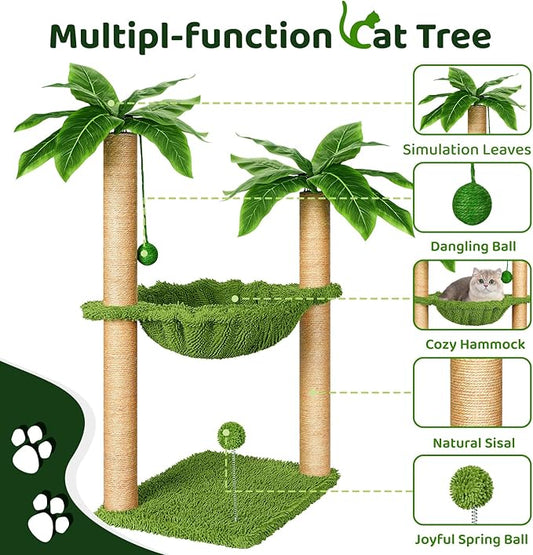 Multipl-function Cat Tree

Simulation Leaves

Dangling Ball

Cozy Hammock

Natural Sisal

Joyful Spring Ball