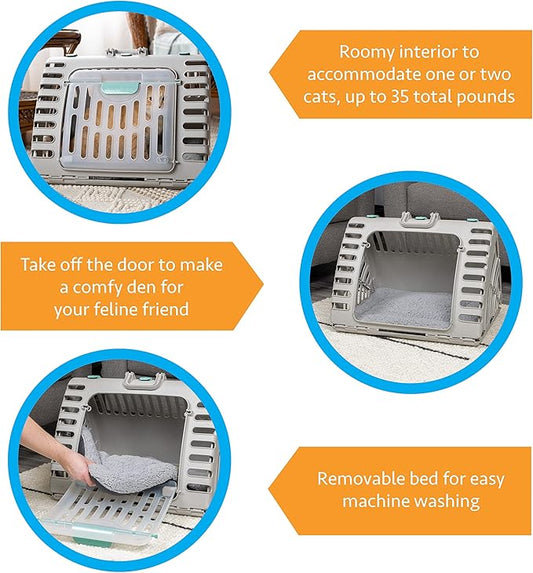 Roomy interior to accommodate one or two cats, up to 35 total pounds

Take off the door to make a comfy den for your feline friend

Removable bed for easy machine washing