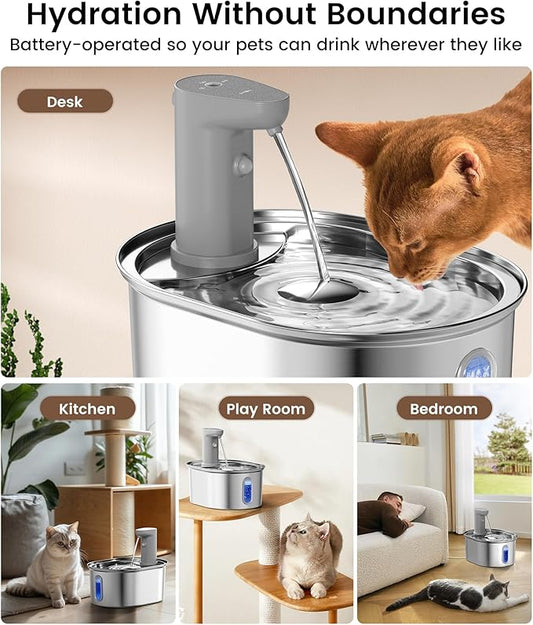 Hydration Without Boundaries
Battery-operated so your pets can drink wherever they like

Desk

Kitchen

Play Room

Bedroom