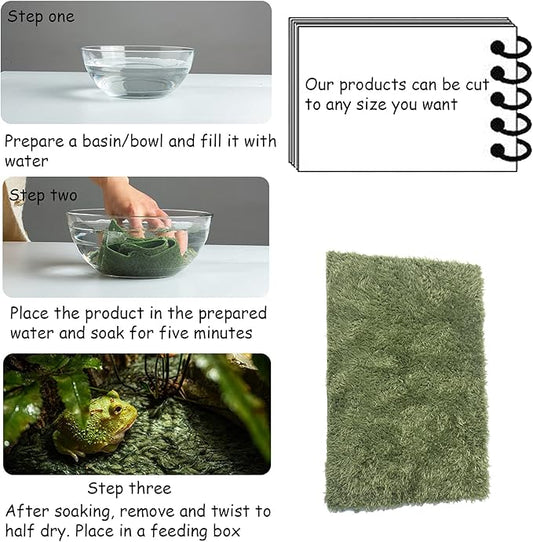 Step one

Prepare a basin/bowl and fill it with water

Step two

Place the product in the prepared water and soak for five minutes

Step three

After soaking, remove and twist to half dry. Place in a feeding box

Our products can be cut to any size you want