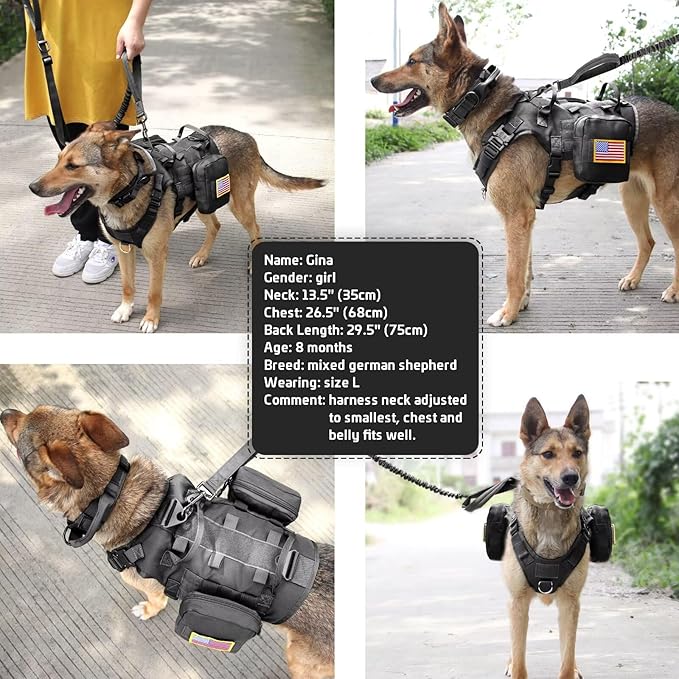 Name: Gina
Gender: girl
Neck: 13.5" (35cm)
Chest: 26.5" (68cm)
Back Length: 29.5" (75cm)
Age: 8 months
Breed: mixed german shepherd
Wearing: size L
Comment: harness neck adjusted to smallest, chest and belly fits well.