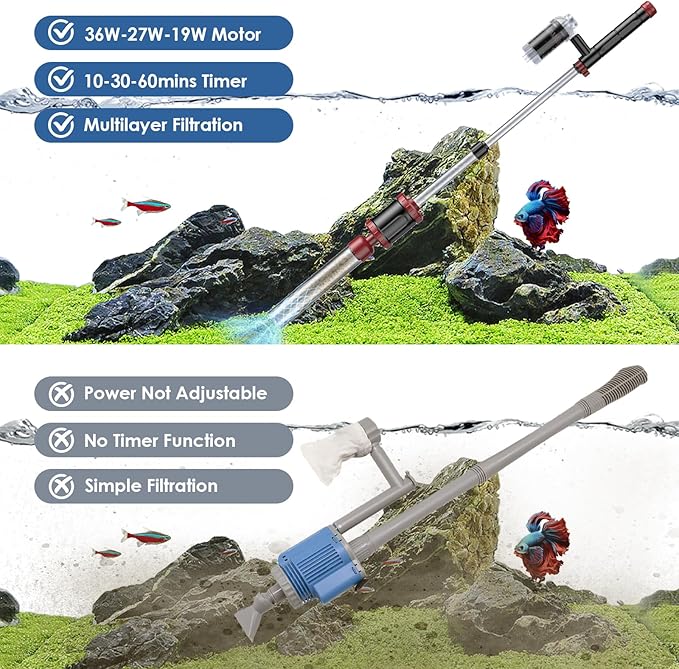 36W-27W-19W Motor
10-30-60mins Timer
Multilayer Filtration

Power Not Adjustable
No Timer Function
Simple Filtration