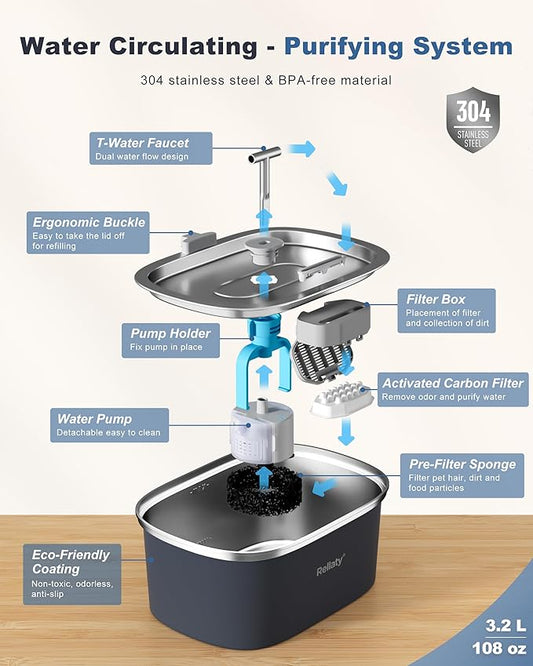 Water Circulating - Purifying System

304 stainless steel & BPA-free material

304
STAINLESS STEEL

T-Water Faucet
Dual water flow design

Ergonomic Buckle
Easy to take the lid off for refilling

Filter Box
Placement of filter and collection of dirt

Pump Holder
Fix pump in place

Activated Carbon Filter
Remove odor and purify water

Water Pump
Detachable easy to clean

Pre-Filter Sponge
Filter pet hair, dirt and food particles

Eco-Friendly Coating
Non-toxic, odorless, anti-slip

Rellaty

3.2 L
108 oz