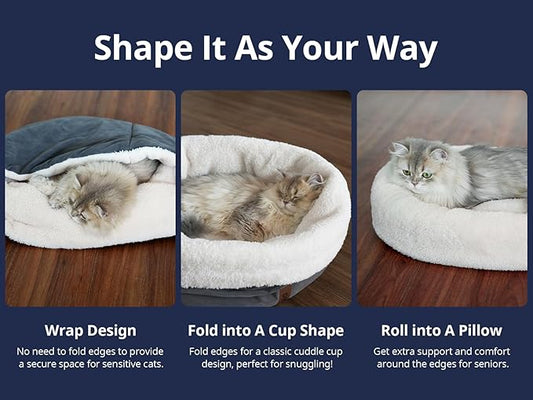 Shape It As Your Way

Wrap Design
No need to fold edges to provide a secure space for sensitive cats.

Fold into A Cup Shape
Fold edges for a classic cuddle cup design, perfect for snuggling!

Roll into A Pillow
Get extra support and comfort around the edges for seniors.