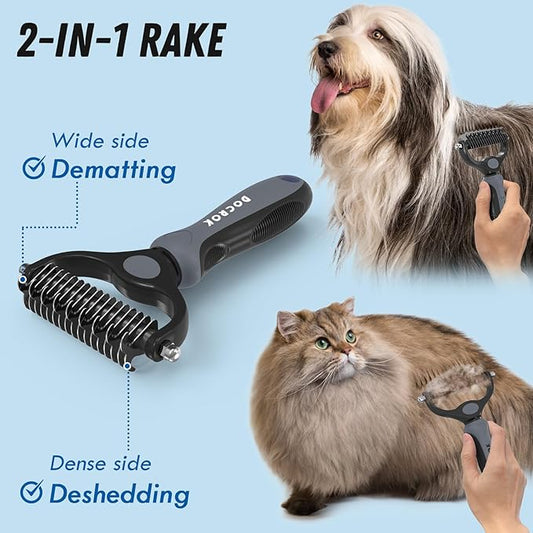 2-IN-1 RAKE

Wide side
Dematting

DOGROK

Dense side
Deshedding