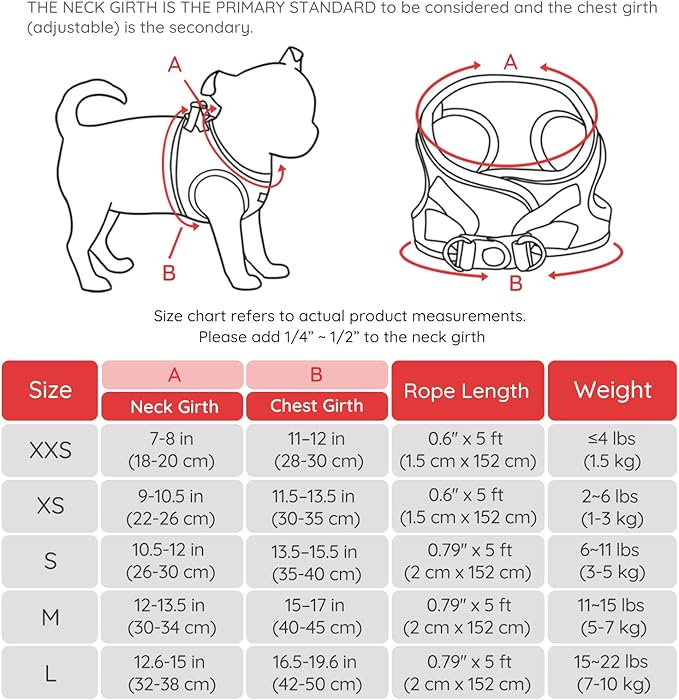 THE NECK GIRTH IS THE PRIMARY STANDARD to be considered and the chest girth (adjustable) is the secondary.

A

B

A

B

Size chart refers to actual product measurements.
Please add 1/4" ~ 1/2" to the neck girth

| Size | A Neck Girth | B Chest Girth | Rope Length | Weight |
|---|---|---|---|---|
| XXS | 7-8 in (18-20 cm) | 11–12 in (28-30 cm) | 0.6" x 5 ft (1.5 cm x 152 cm) | ≤4 lbs (1.5 kg) |
| XS | 9-10.5 in (22-26 cm) | 11.5–13.5 in (30-35 cm) | 0.6" x 5 ft (1.5 cm x 152 cm) | 2~6 lbs (1-3 kg) |
| S | 10.5-12 in (26-30 cm) | 13.5–15.5 in (35-40 cm) | 0.79" x 5 ft (2 cm x 152 cm) | 6~11 lbs (3-5 kg) |
| M | 12-13.5 in (30-34 cm) | 15–17 in (40-45 cm) | 0.79" x 5 ft (2 cm x 152 cm) | 11~15 lbs (5-7 kg) |
| L | 12.6-15 in (32-38 cm) | 16.5-19.6 in (42-50 cm) | 0.79" x 5 ft (2 cm x 152 cm) | 15~22 lbs (7-10 kg) |