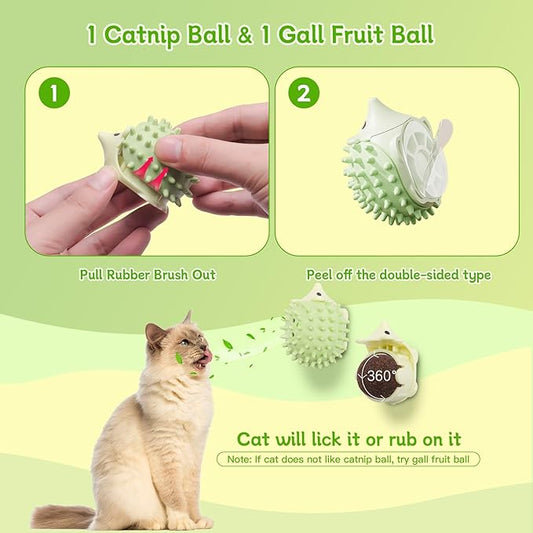 1 Catnip Ball & 1 Gall Fruit Ball

1

2

Pull Rubber Brush Out

Peel off the double-sided type

360°

Cat will lick it or rub on it

Note: If cat does not like catnip ball, try gall fruit ball