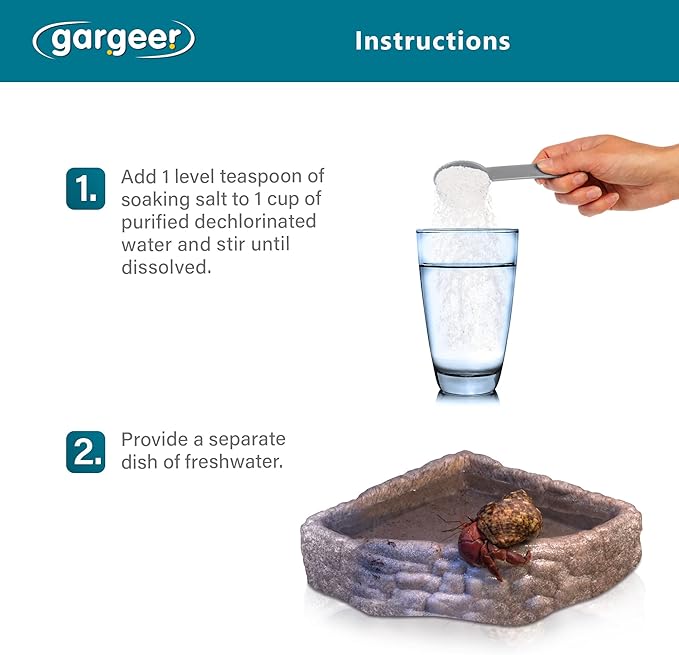 gargeer

Instructions

1. Add 1 level teaspoon of soaking salt to 1 cup of purified dechlorinated water and stir until dissolved.

2. Provide a separate dish of freshwater.