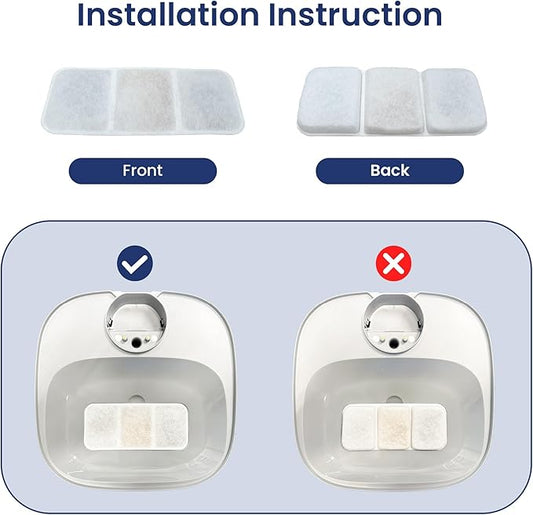 Installation Instruction

Front

Back