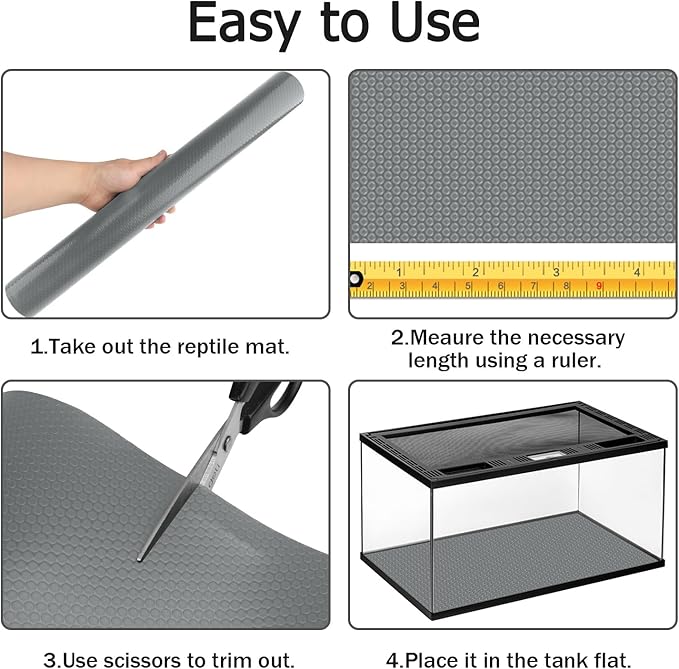 Easy to Use

1 2 3 4
2 3 4 5 6 7 8 9

1.Take out the reptile mat.

2.Meaure the necessary length using a ruler.

3.Use scissors to trim out.

4.Place it in the tank flat.