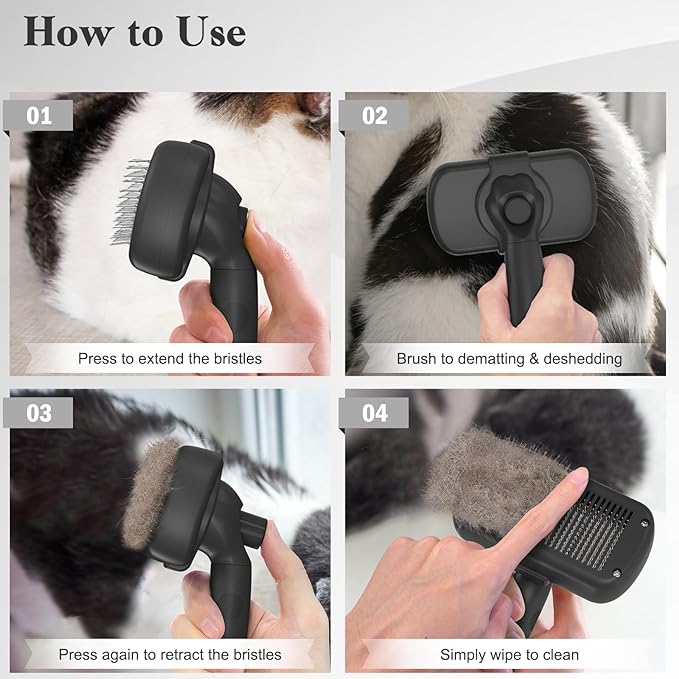 How to Use

01

Press to extend the bristles

02

Brush to dematting & deshedding

03

Press again to retract the bristles

04

Simply wipe to clean