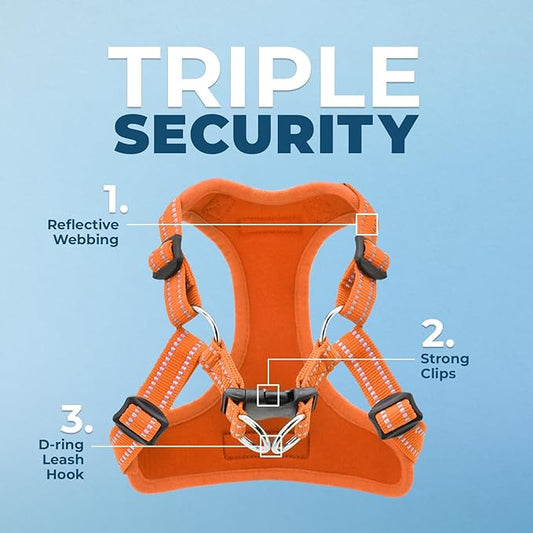 TRIPLE
SECURITY

1.
Reflective Webbing

2.
Strong Clips

3.
D-ring Leash Hook