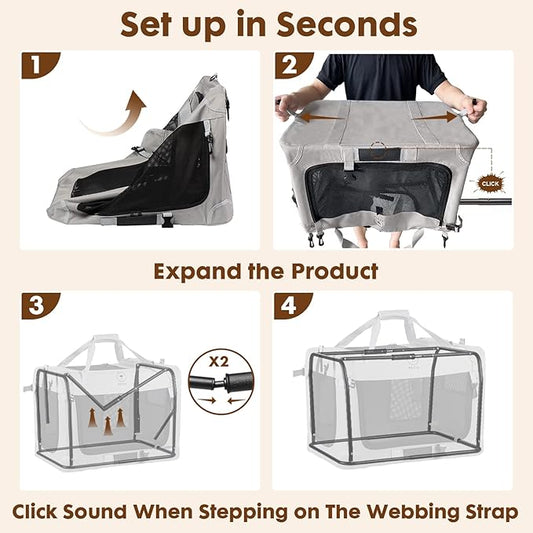 Set up in Seconds

1

2

CLICK

Expand the Product

3

X2

4

Click Sound When Stepping on The Webbing Strap