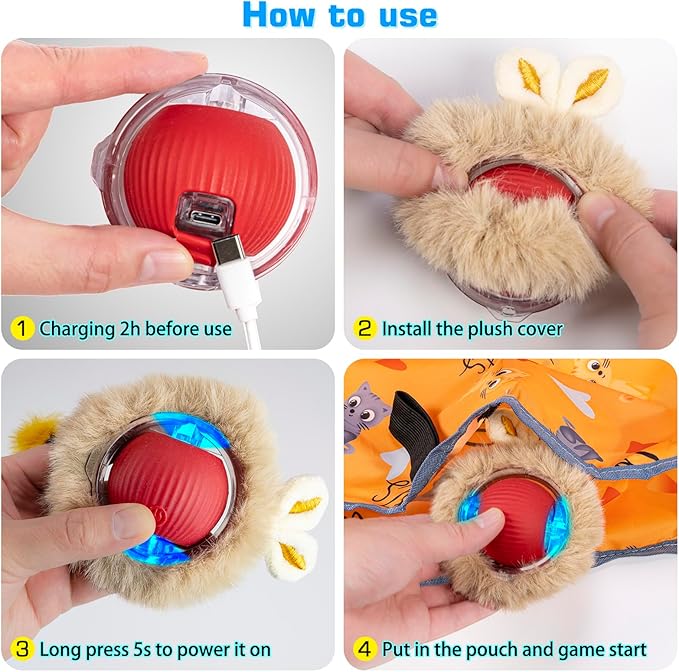 How to use

1 Charging 2h before use

2 Install the plush cover

3 Long press 5s to power it on

4 Put in the pouch and game start