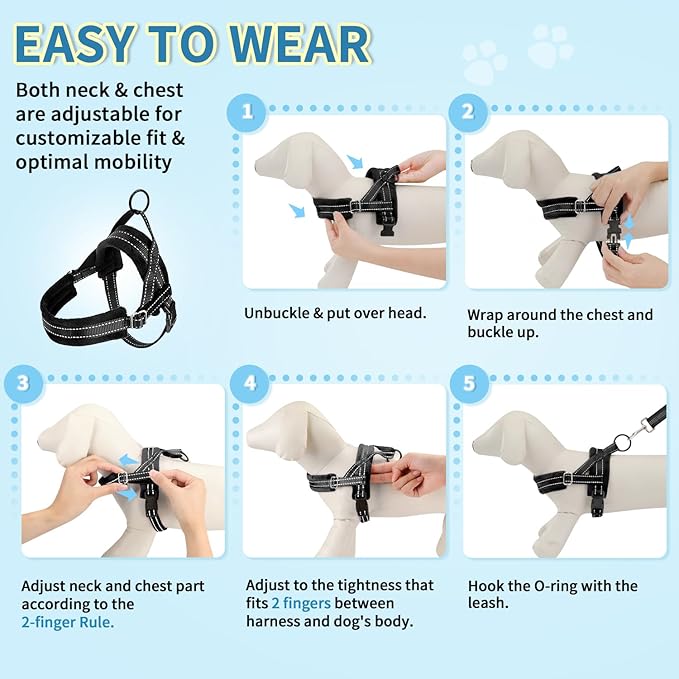 EASY TO WEAR

Both neck & chest are adjustable for customizable fit & optimal mobility

1

Unbuckle & put over head.

2

Wrap around the chest and buckle up.

3

Adjust neck and chest part according to the 2-finger Rule.

4

Adjust to the tightness that fits 2 fingers between harness and dog's body.

5

Hook the O-ring with the leash.