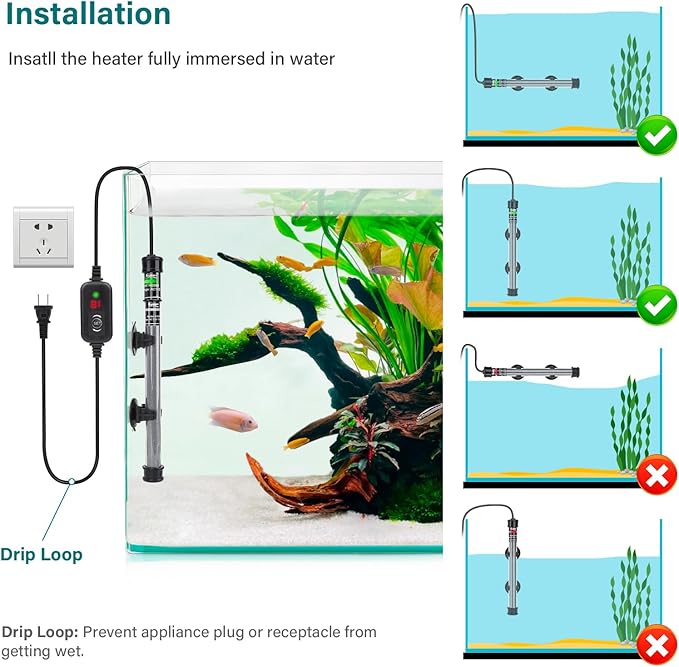 Installation

Insatll the heater fully immersed in water

Drip Loop

Drip Loop: Prevent appliance plug or receptacle from getting wet.