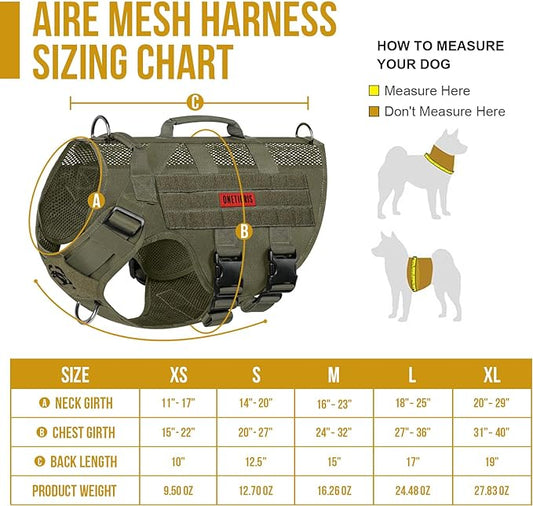 AIRE MESH HARNESS SIZING CHART

HOW TO MEASURE YOUR DOG

Measure Here

Don't Measure Here

C

A

B

ONETIGRIS

| SIZE | XS | S | M | L | XL |
|---|---|---|---|---|---|
| A NECK GIRTH | 11"- 17" | 14"- 20" | 16"- 23" | 18"- 25" | 20"- 29" |
| B CHEST GIRTH | 15"- 22" | 20"- 27" | 24"- 32" | 27"- 36" | 31"- 40" |
| C BACK LENGTH | 10" | 12.5" | 15" | 17" | 19" |
| PRODUCT WEIGHT | 9.50 OZ | 12.70 OZ | 16.26 OZ | 24.48 OZ | 27.83 OZ |