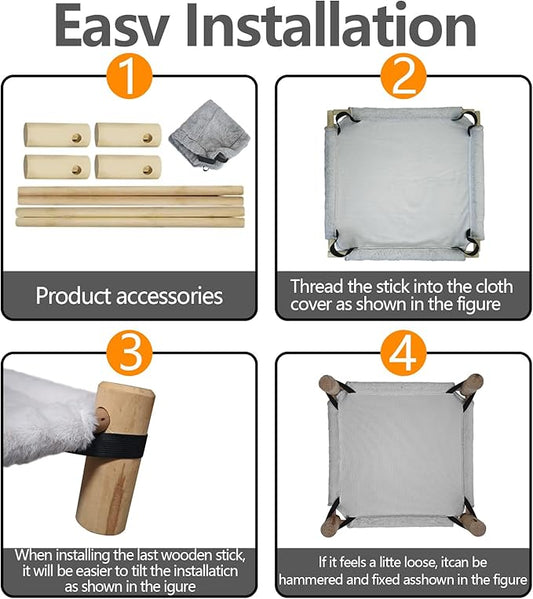 Easv Installation

1

Product accessories

2

Thread the stick into the cloth cover as shown in the figure

3

When installing the last wooden stick, it will be easier to tilt the installaticn as shown in the igure

4

If it feels a litte loose, itcan be hammered and fixed asshown in the figure