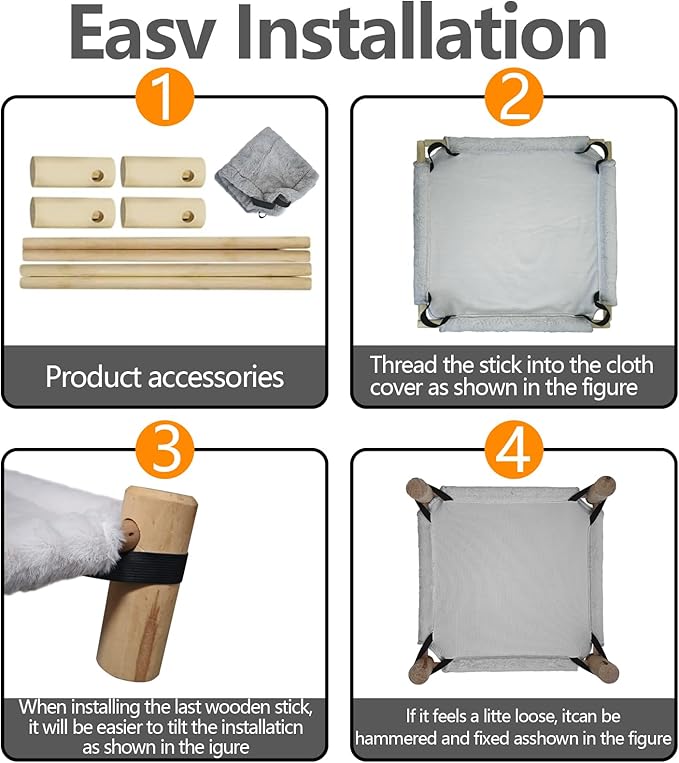 Easv Installation

1

Product accessories

2

Thread the stick into the cloth cover as shown in the figure

3

When installing the last wooden stick, it will be easier to tilt the installaticn as shown in the igure

4

If it feels a litte loose, itcan be hammered and fixed asshown in the figure