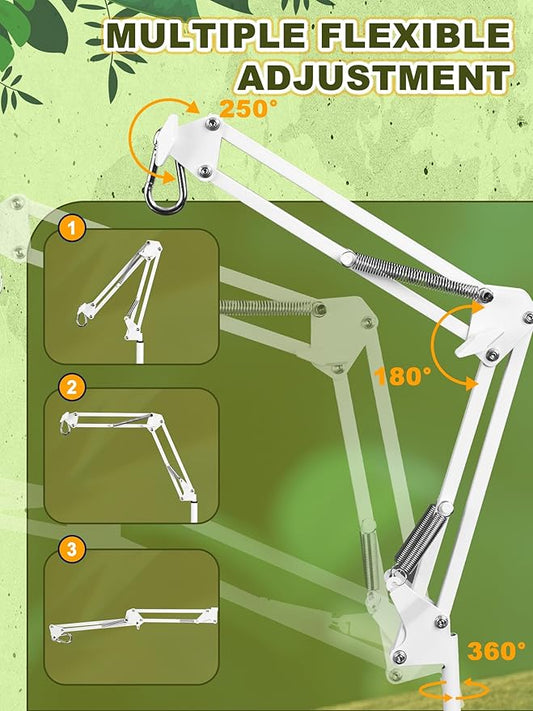 MULTIPLE FLEXIBLE ADJUSTMENT

250°

1

2

3

180°

360°