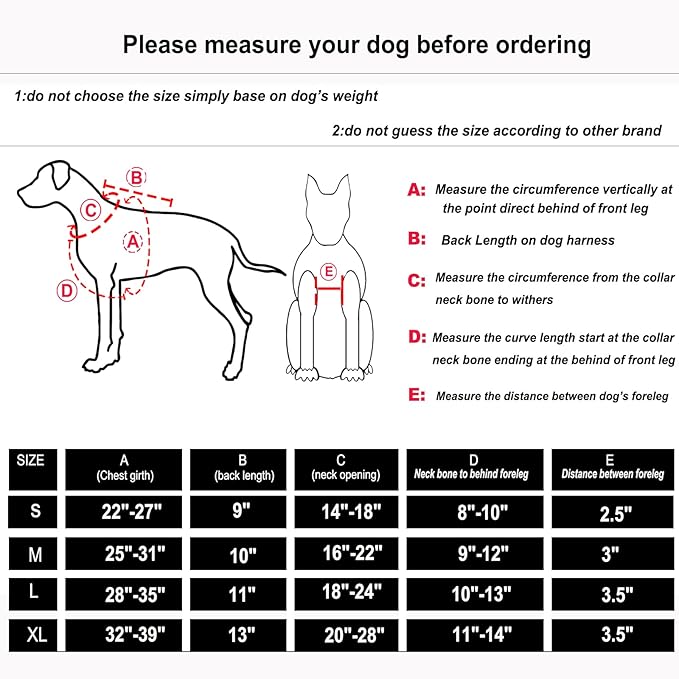 Please measure your dog before ordering

1:do not choose the size simply base on dog's weight

2:do not guess the size according to other brand

B

C

A

D

E

A: Measure the circumference vertically at the point direct behind of front leg

B: Back Length on dog harness

C: Measure the circumference from the collar neck bone to withers

D: Measure the curve length start at the collar neck bone ending at the behind of front leg

E: Measure the distance between dog's foreleg

| SIZE | A (Chest girth) | B (back length) | C (neck opening) | D Neck bone to behind foreleg | E Distance between foreleg |
|---|---|---|---|---|---|
| S | 22"-27" | 9" | 14"-18" | 8"-10" | 2.5" |
| M | 25"-31" | 10" | 16"-22" | 9"-12" | 3" |
| L | 28"-35" | 11" | 18"-24" | 10"-13" | 3.5" |
| XL | 32"-39" | 13" | 20"-28" | 11"-14" | 3.5" |