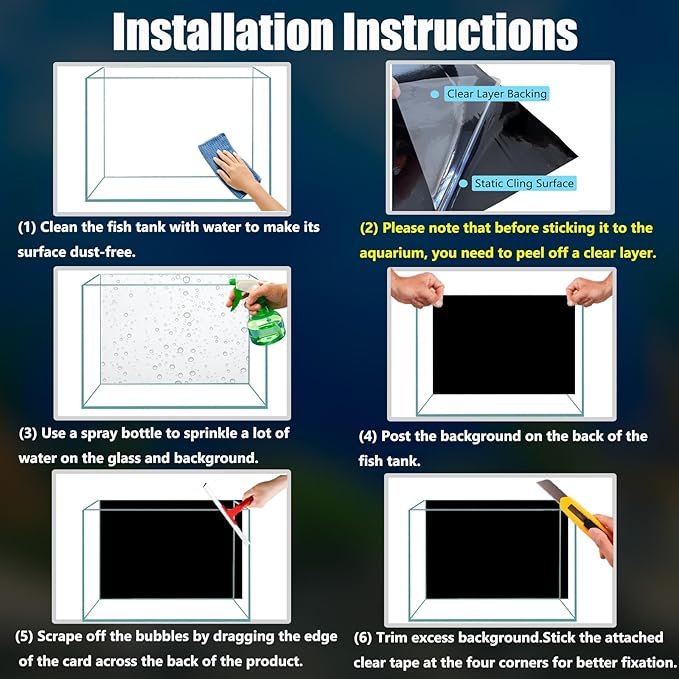 Installation Instructions

(1) Clean the fish tank with water to make its surface dust-free.

Clear Layer Backing

Static Cling Surface

(2) Please note that before sticking it to the aquarium, you need to peel off a clear layer.

(3) Use a spray bottle to sprinkle a lot of water on the glass and background.

(4) Post the background on the back of the fish tank.

(5) Scrape off the bubbles by dragging the edge of the card across the back of the product.

(6) Trim excess background.Stick the attached clear tape at the four corners for better fixation.