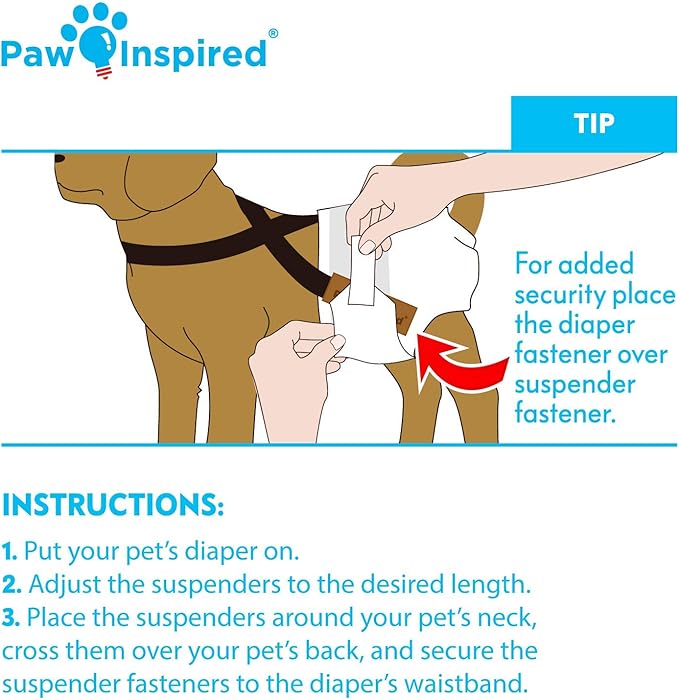 Paw Inspired®

TIP

For added security place the diaper fastener over suspender fastener.

INSTRUCTIONS:

1. Put your pet's diaper on.
2. Adjust the suspenders to the desired length.
3. Place the suspenders around your pet's neck, cross them over your pet's back, and secure the suspender fasteners to the diaper's waistband.