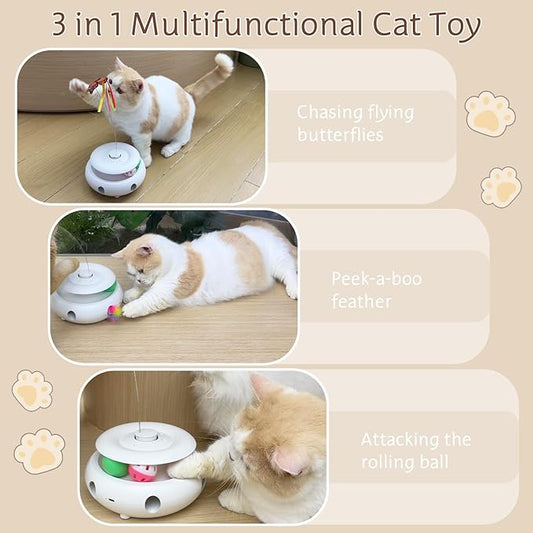 3 in 1 Multifunctional Cat Toy

Chasing flying butterflies

Peek-a-boo feather

Attacking the rolling ball