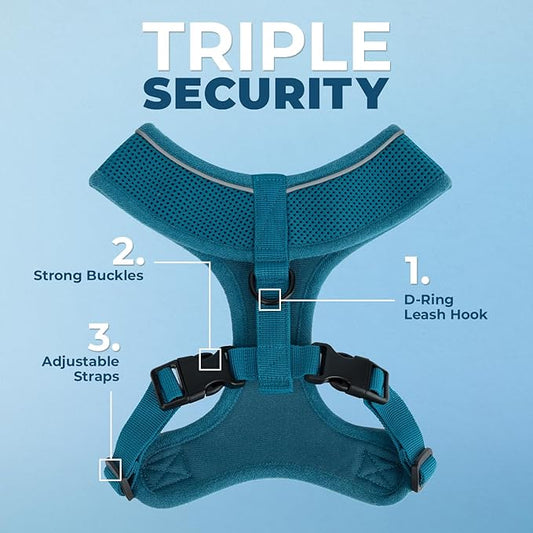 TRIPLE SECURITY

2.
Strong Buckles

1.
D-Ring Leash Hook

3.
Adjustable Straps