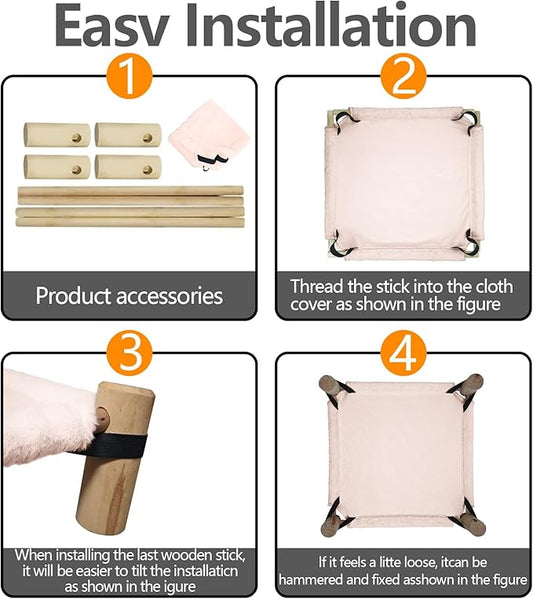 Easv Installation

1

Product accessories

2

Thread the stick into the cloth cover as shown in the figure

3

When installing the last wooden stick, it will be easier to tilt the installaticn as shown in the igure

4

If it feels a litte loose, itcan be hammered and fixed asshown in the figure