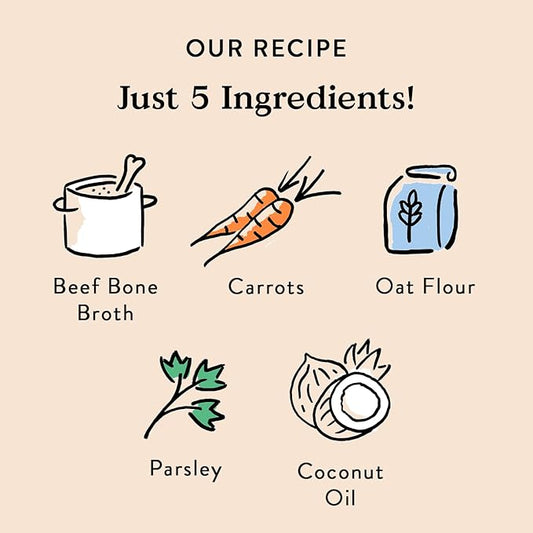 OUR RECIPE

Just 5 Ingredients!

Beef Bone Broth

Carrots

Oat Flour

Parsley

Coconut Oil