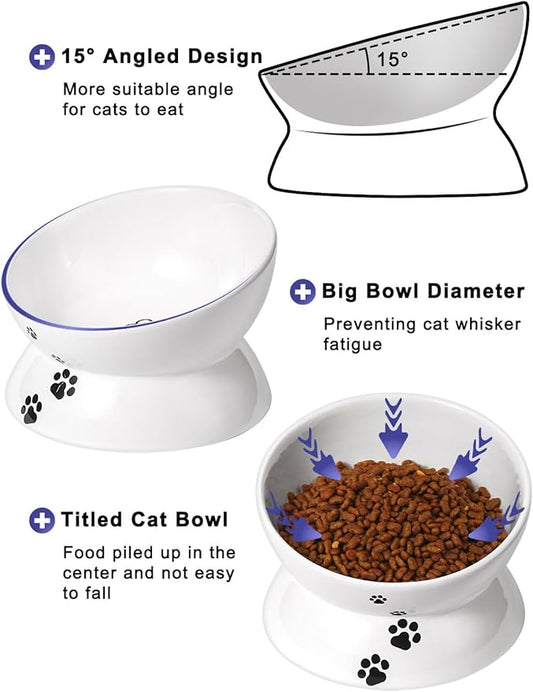 15° Angled Design

More suitable angle for cats to eat

15°

Big Bowl Diameter

Preventing cat whisker fatigue

Titled Cat Bowl

Food piled up in the center and not easy to fall