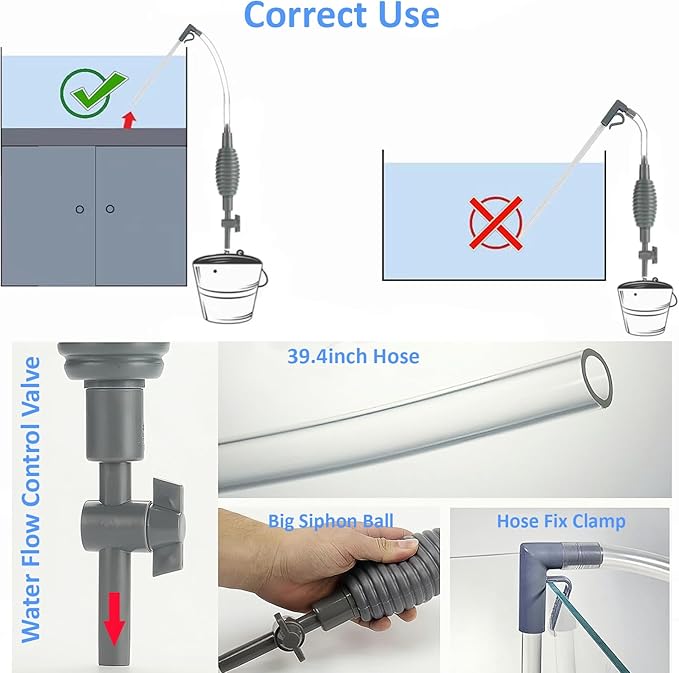 Correct Use

Water Flow Control Valve

39.4inch Hose

Big Siphon Ball

Hose Fix Clamp