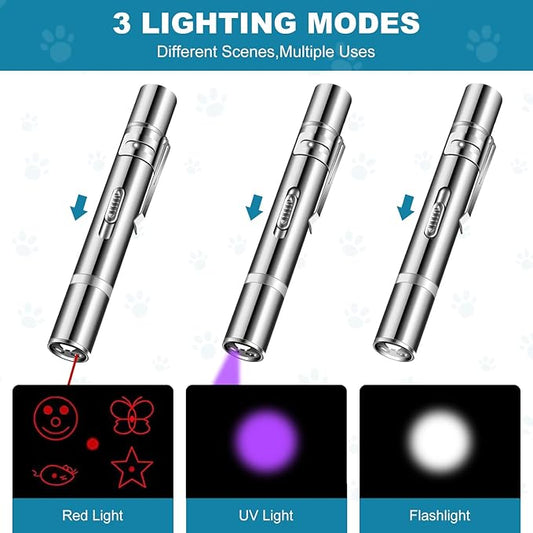 3 LIGHTING MODES
Different Scenes,Multiple Uses

Red Light

UV Light

Flashlight