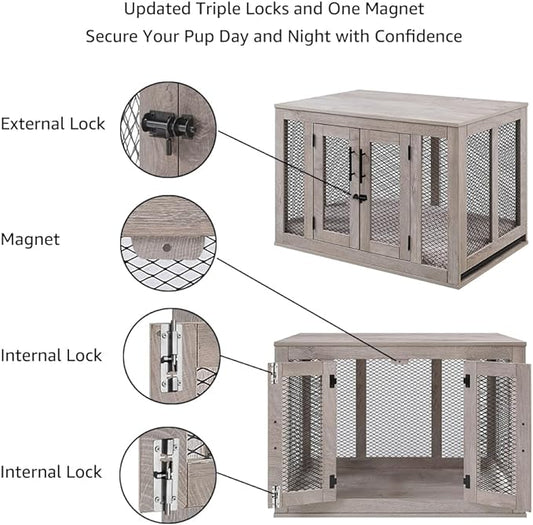 Updated Triple Locks and One Magnet
Secure Your Pup Day and Night with Confidence

External Lock

Magnet

Internal Lock

Internal Lock