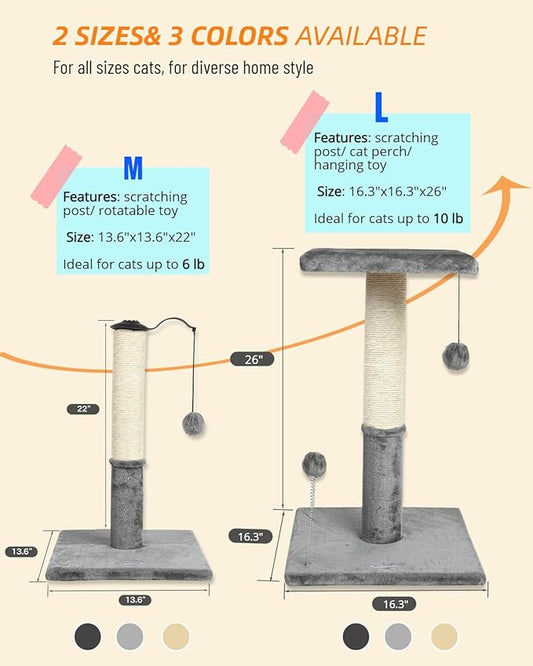 2 SIZES& 3 COLORS AVAILABLE

For all sizes cats, for diverse home style

M

Features: scratching post/ rotatable toy

Size: 13.6"x13.6"x22"

Ideal for cats up to 6 lb

L

Features: scratching post/ cat perch/ hanging toy

Size: 16.3"x16.3"x26"

Ideal for cats up to 10 lb

22"

13.6"

13.6"

26"

16.3"

16.3"