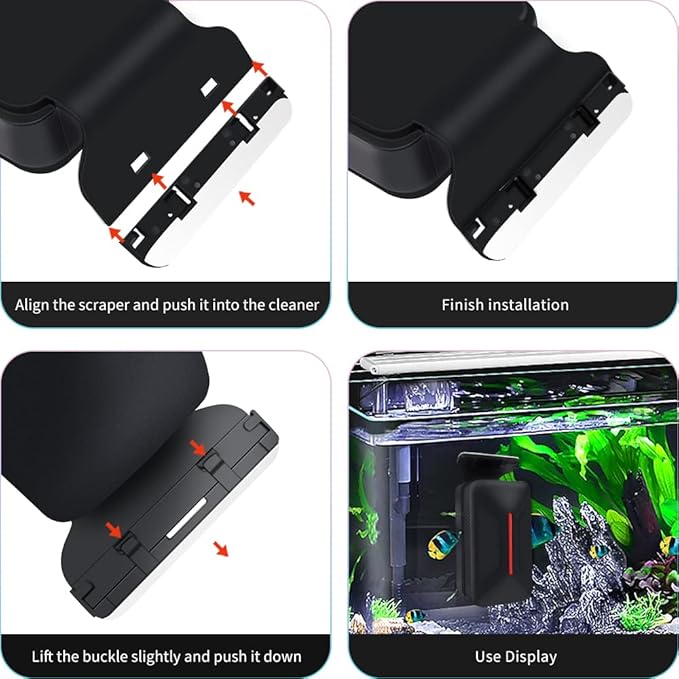 Align the scraper and push it into the cleaner

Finish installation

Lift the buckle slightly and push it down

Use Display