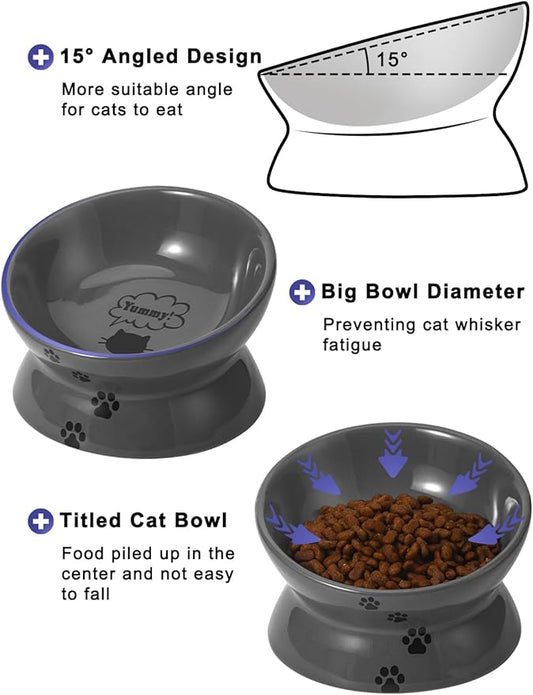 15° Angled Design

More suitable angle for cats to eat

15°

Yummy!

Big Bowl Diameter

Preventing cat whisker fatigue

Titled Cat Bowl

Food piled up in the center and not easy to fall