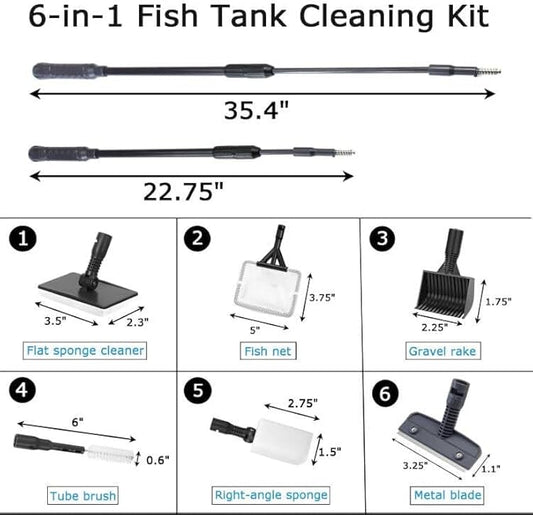 6-in-1 Fish Tank Cleaning Kit

35.4"

22.75"

1
3.5"
2.3"
Flat sponge cleaner

2
3.75"
5"
Fish net

3
1.75"
2.25"
Gravel rake

4
6"
0.6"
Tube brush

5
2.75"
1.5"
Right-angle sponge

6
3.25"
1.1"
Metal blade